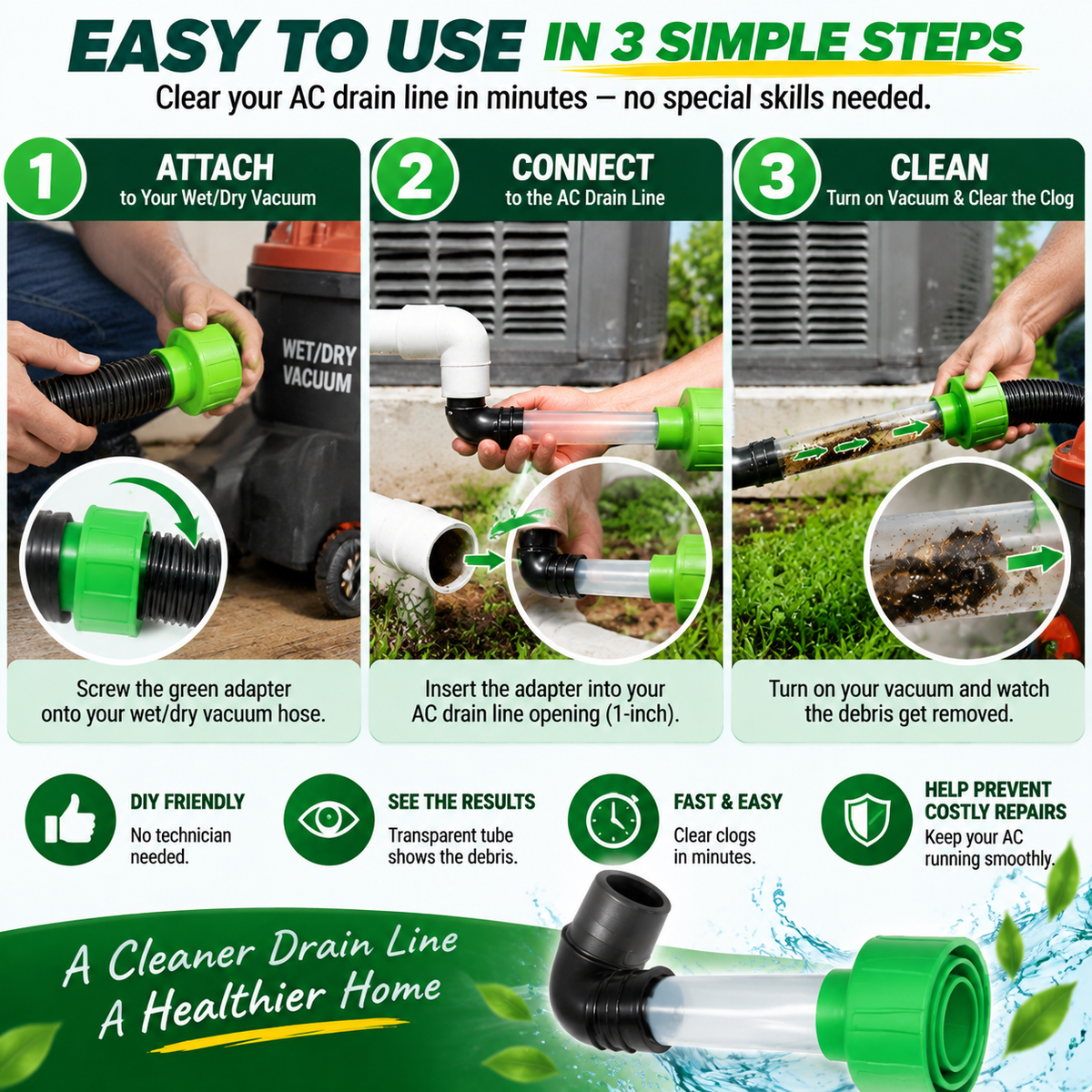 EASY TO USE IN 3 SIMPLE STEPS
Clear your AC drain line in minutes — no special skills needed.

1
ATTACH
to Your Wet/Dry Vacuum

WET/DRY VACUUM

Screw the green adapter onto your wet/dry vacuum hose.

2
CONNECT
to the AC Drain Line

Insert the adapter into your AC drain line opening (1-inch).

3
CLEAN
Turn on Vacuum & Clear the Clog

Turn on your vacuum and watch the debris get removed.

DIY FRIENDLY
No technician needed.

SEE THE RESULTS
Transparent tube shows the debris.

FAST & EASY
Clear clogs in minutes.

HELP PREVENT COSTLY REPAIRS
Keep your AC running smoothly.

A Cleaner Drain Line
A Healthier Home